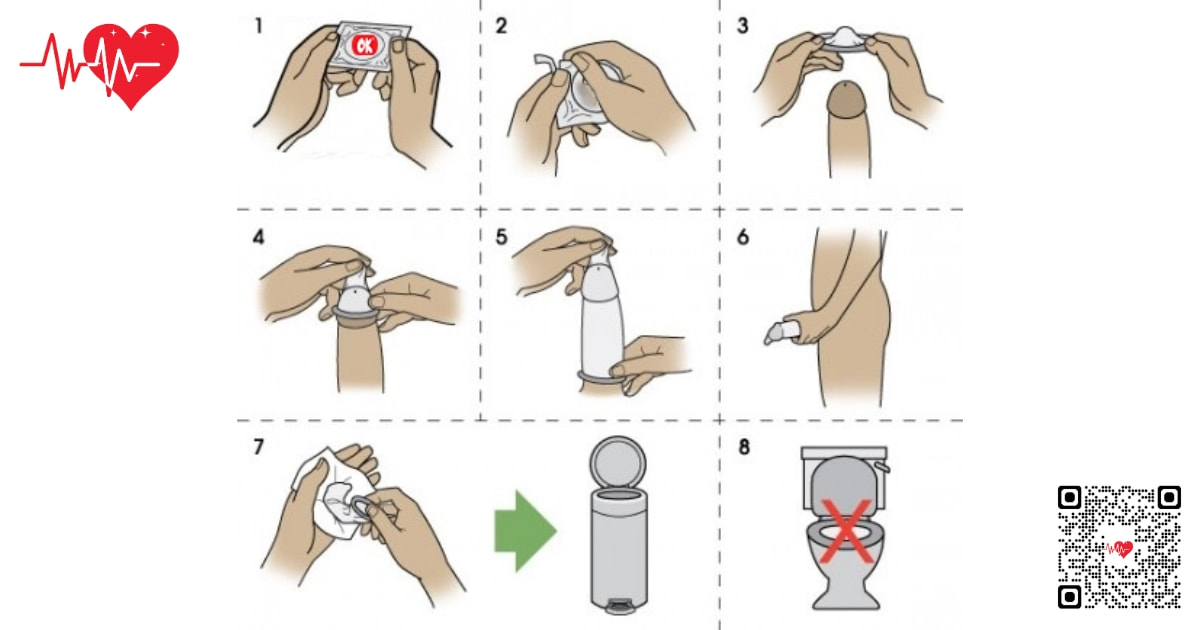 1

OK

2

3

4

5

6

7

8